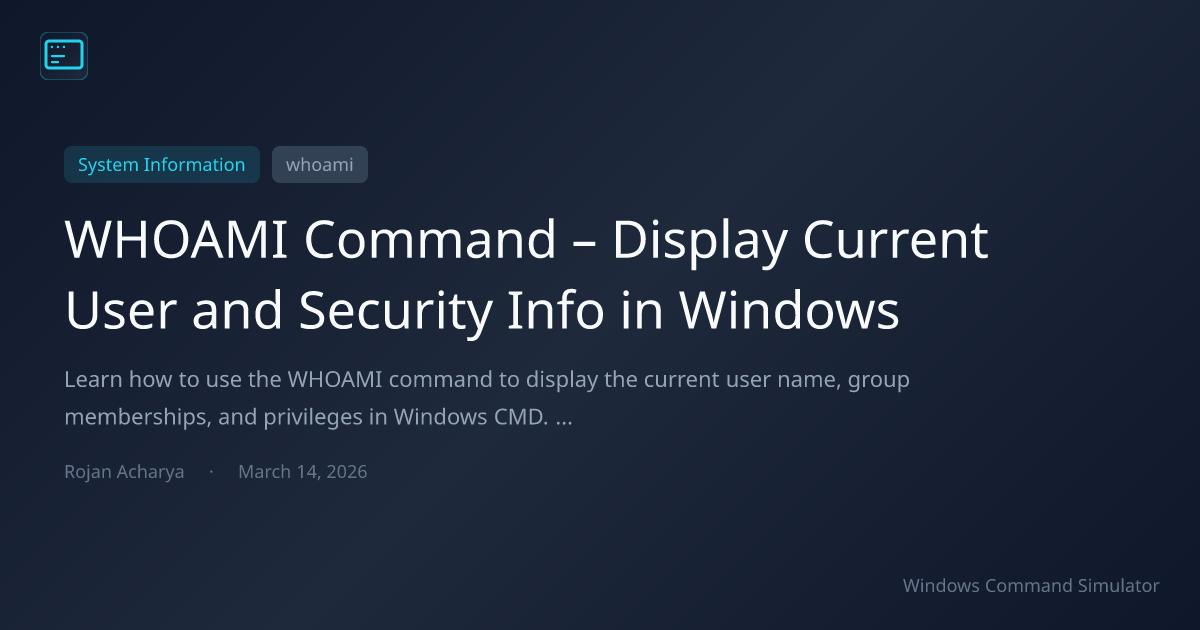 System Information

whoami

WHOAMI Command – Display Current User and Security Info in Windows

Learn how to use the WHOAMI command to display the current user name, group memberships, and privileges in Windows CMD. ...

Rojan Acharya · March 14, 2026

Windows Command Simulator